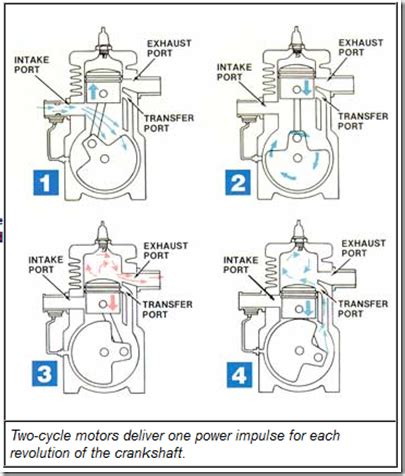 EXHAUST PORT
INTAKE PORT
TRANSFER PORT
1

EXHAUST PORT
INTAKE PORT
TRANSFER PORT
2

EXHAUST PORT
INTAKE PORT
TRANSFER PORT
3

EXHAUST PORT
INTAKE PORT
TRANSFER PORT
4

Two-cycle motors deliver one power impulse for each revolution of the crankshaft.