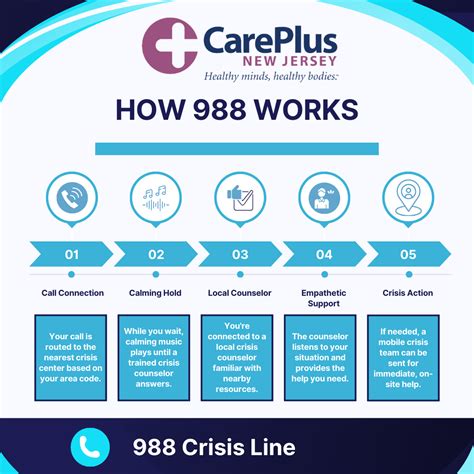 CarePlus
NEW JERSEY
Healthy minds, healthy bodies.

HOW 988 WORKS

01
Call Connection
Your call is routed to the nearest crisis center based on your area code.

02
Calming Hold
While you wait, calming music plays until a trained crisis counselor answers.

03
Local Counselor
You're connected to a local crisis counselor familiar with nearby resources.

04
Empathetic Support
The counselor listens to your situation and provides the help you need.

05
Crisis Action
If needed, a mobile crisis team can be sent for immediate, on-site help.

988 Crisis Line