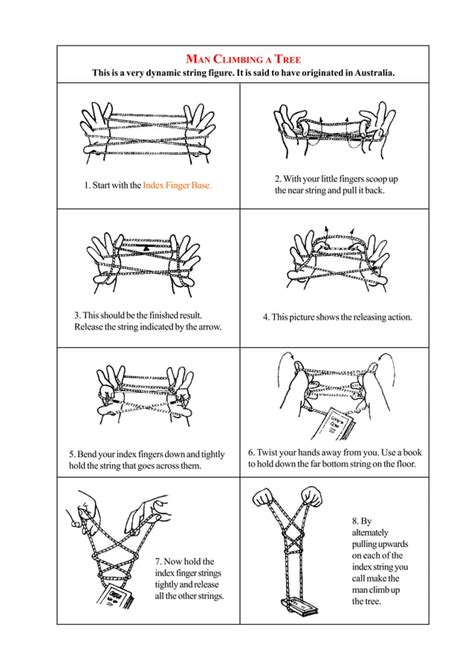 MAN CLIMBING A TREE
This is a very dynamic string figure. It is said to have originated in Australia.

1. Start with the Index Finger Base.

2. With your little fingers scoop up the near string and pull it back.

3. This should be the finished result. Release the string indicated by the arrow.

4. This picture shows the releasing action.

5. Bend your index fingers down and tightly hold the string that goes across them.

6. Twist your hands away from you. Use a book to hold down the far bottom string on the floor.

7. Now hold the index finger strings tightly and release all the other strings.

8. By alternately pulling upwards on each of the index string you call make the man climb up the tree.