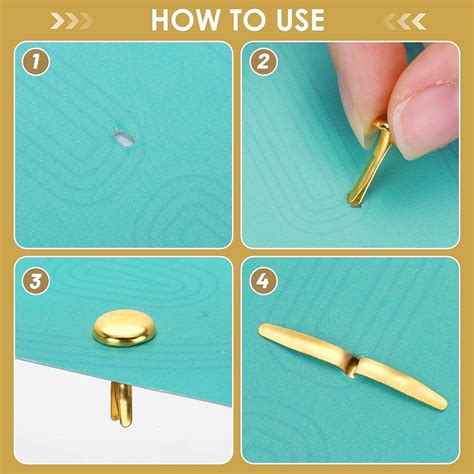 HOW TO USE

1

2

3

4