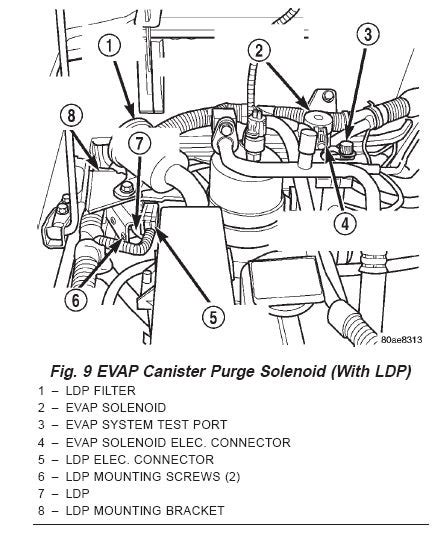 1
2
3
8
7
4
6
5
80ae8313

Fig. 9 EVAP Canister Purge Solenoid (With LDP)

1 – LDP FILTER
2 – EVAP SOLENOID
3 – EVAP SYSTEM TEST PORT
4 – EVAP SOLENOID ELEC. CONNECTOR
5 – LDP ELEC. CONNECTOR
6 – LDP MOUNTING SCREWS (2)
7 – LDP
8 – LDP MOUNTING BRACKET