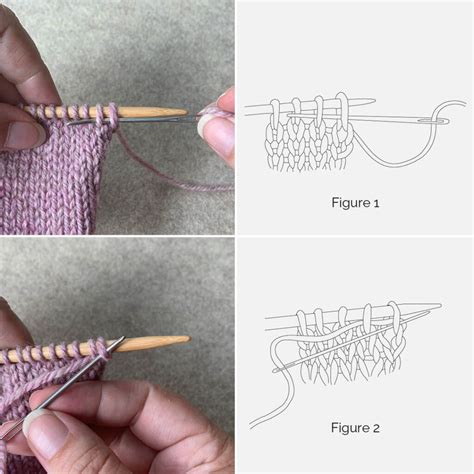 Figure 1

Figure 2