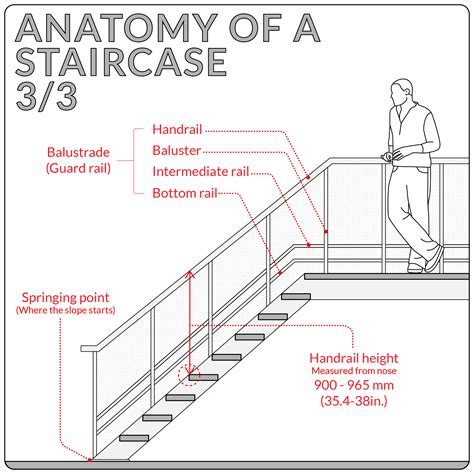 ANATOMY OF A STAIRCASE 3/3

Balustrade (Guard rail)

Handrail
Baluster
Intermediate rail
Bottom rail

Springing point
(Where the slope starts)

Handrail height
Measured from nose
900 - 965 mm
(35.4-38in.)