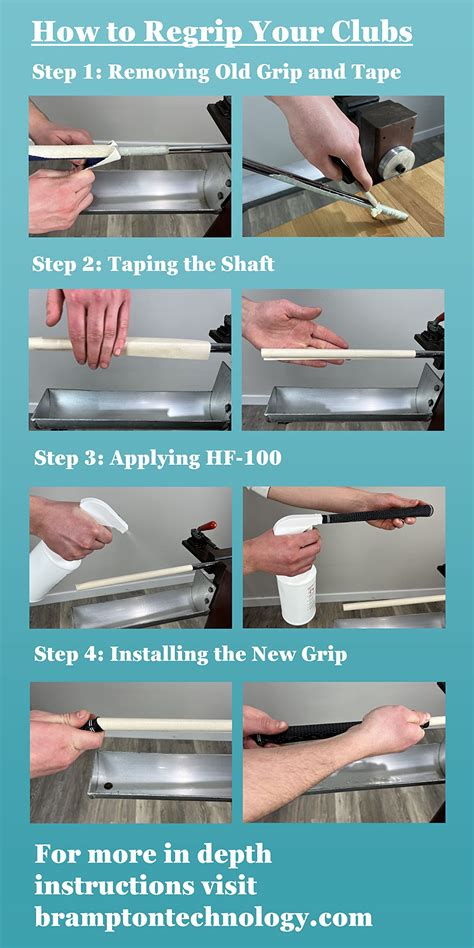 How to Regrip Your Clubs

Step 1: Removing Old Grip and Tape

Step 2: Taping the Shaft

Step 3: Applying HF-100

Step 4: Installing the New Grip

For more in depth instructions visit bramptontechnology.com