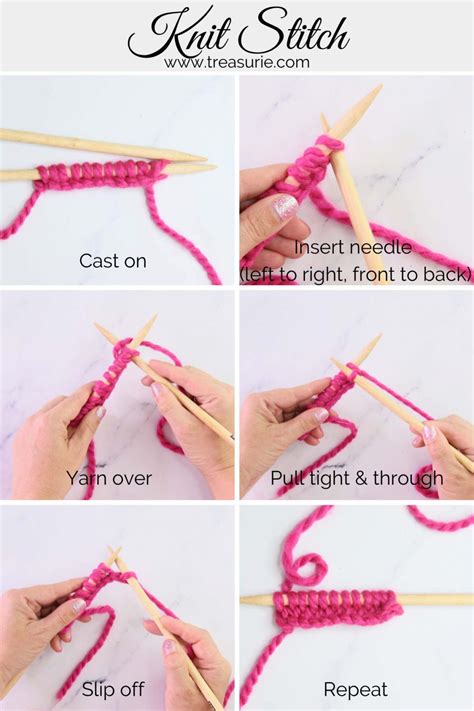 Knit Stitch
www.treasurie.com

Cast on

Insert needle (left to right, front to back)

Yarn over

Pull tight & through

Slip off

Repeat