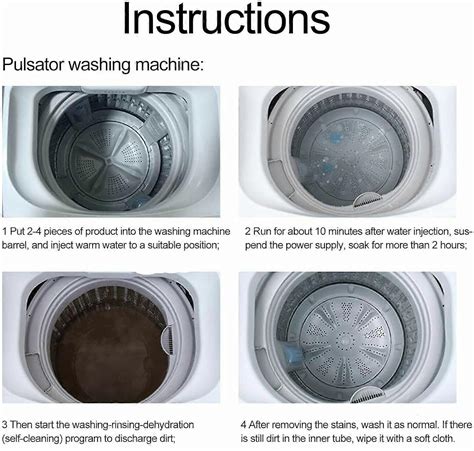 Instructions

Pulsator washing machine:

1 Put 2-4 pieces of product into the washing machine barrel, and inject warm water to a suitable position;

2 Run for about 10 minutes after water injection, suspend the power supply, soak for more than 2 hours;

3 Then start the washing-rinsing-dehydration (self-cleaning) program to discharge dirt;

4 After removing the stains, wash it as normal. If there is still dirt in the inner tube, wipe it with a soft cloth.