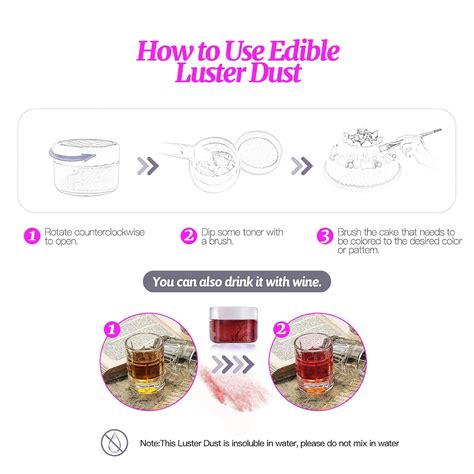 How to Use Edible Luster Dust

1 Rotate counterclockwise to open.

2 Dip some toner with a brush.

3 Brush the cake that needs to be colored to the desired color or pattern.

You can also drink it with wine.

1

2

Note:This Luster Dust is insoluble in water, please do not mix in water