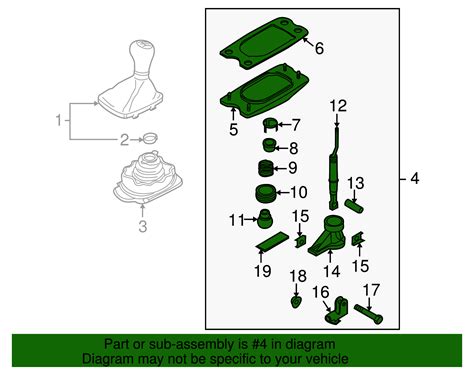 1
2
3
6
5
7
8
9
10
11
12
13
4
15
14
15
19
18
16
17

Part or sub-assembly is #4 in diagram
Diagram may not be specific to your vehicle