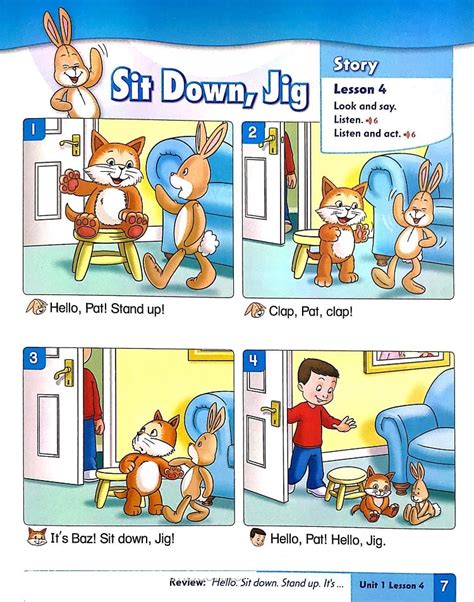 Sit Down, Jig

Story

Lesson 4

Look and say.
Listen. 6
Listen and act. 6

1

Hello, Pat! Stand up!

2

Clap, Pat, clap!

3

It's Baz! Sit down, Jig!

4

Hello, Pat! Hello, Jig.

Review: Hello. Sit down. Stand up. It's ...

Unit 1 Lesson 4 7