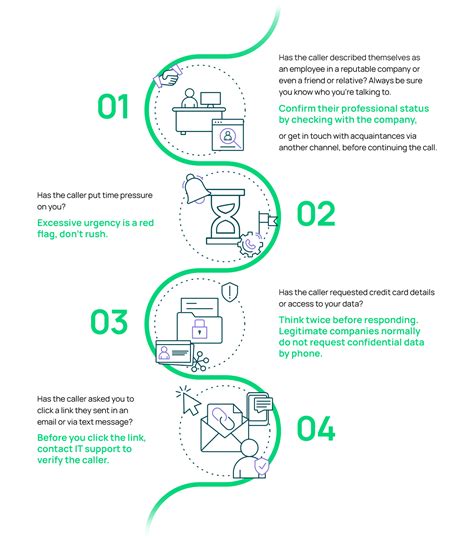 01

Has the caller described themselves as an employee in a reputable company or even a friend or relative? Always be sure you know who you're talking to.

Confirm their professional status by checking with the company,

or get in touch with acquaintances via another channel, before continuing the call.

Has the caller put time pressure on you?

Excessive urgency is a red flag, don't rush.

02

03

Has the caller requested credit card details or access to your data?

Think twice before responding. Legitimate companies normally do not request confidential data by phone.

Has the caller asked you to click a link they sent in an email or via text message?

Before you click the link, contact IT support to verify the caller.

04