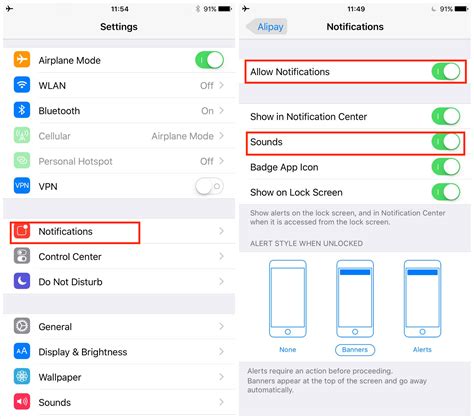 11:54 91%

Settings

Airplane Mode
WLAN Off
Bluetooth On
Cellular Airplane Mode
Personal Hotspot Off
VPN VPN

Notifications
Control Center
Do Not Disturb

General
AA Display & Brightness
Wallpaper
Sounds

11:49 91%

Alipay Notifications

Allow Notifications

Show in Notification Center
Sounds
Badge App Icon
Show on Lock Screen

Show alerts on the lock screen, and in Notification Center when it is accessed from the lock screen.

ALERT STYLE WHEN UNLOCKED

None Banners Alerts

Alerts require an action before proceeding.
Banners appear at the top of the screen and go away automatically.