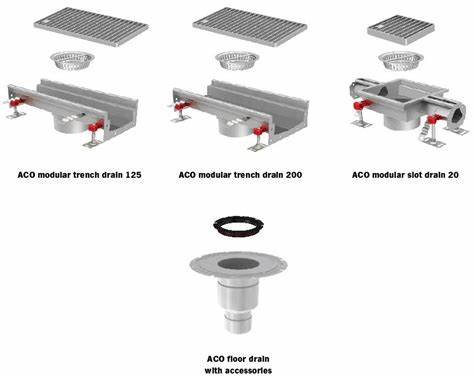 ACO modular trench drain 125

ACO modular trench drain 200

ACO modular slot drain 20

ACO floor drain
with accessories