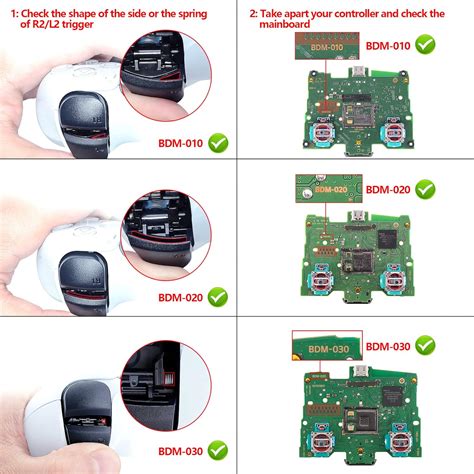 1: Check the shape of the side or the spring of R2/L2 trigger

BDM-010

BDM-020

BDM-030

2: Take apart your controller and check the mainboard

BDM-010

BDM-010

BDM-020

BDM-020

BDM-030

BDM-030