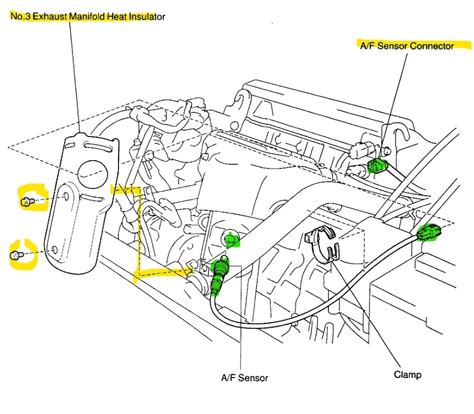 No.3 Exhaust Manifold Heat Insulator

A/F Sensor Connector

A/F Sensor

Clamp