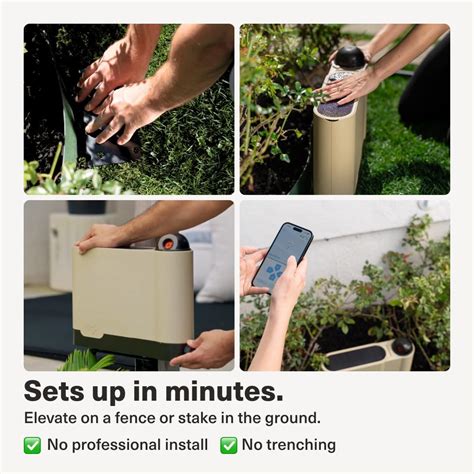 Sets up in minutes.

Elevate on a fence or stake in the ground.

✅ No professional install ✅ No trenching