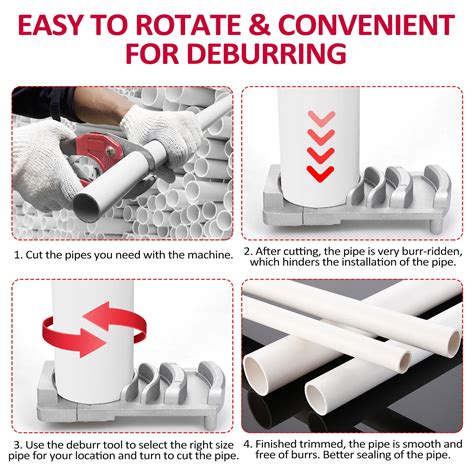 EASY TO ROTATE & CONVENIENT FOR DEBURRING

1. Cut the pipes you need with the machine.

2. After cutting, the pipe is very burr-ridden, which hinders the installation of the pipe.

3. Use the deburr tool to select the right size pipe for your location and turn to cut the pipe.

4. Finished trimmed, the pipe is smooth and free of burrs. Better sealing of the pipe.