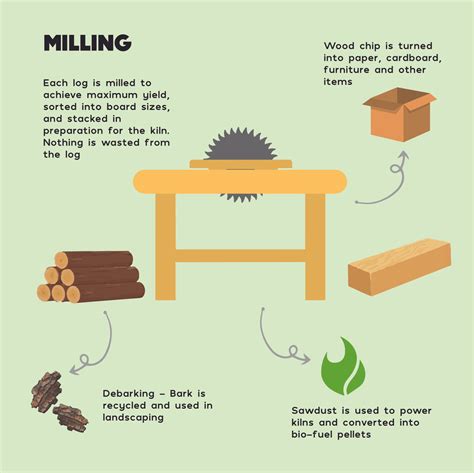 MILLING

Each log is milled to achieve maximum yield, sorted into board sizes, and stacked in preparation for the kiln. Nothing is wasted from the log

Wood chip is turned into paper, cardboard, furniture and other items

Debarking – Bark is recycled and used in landscaping

Sawdust is used to power kilns and converted into bio-fuel pellets