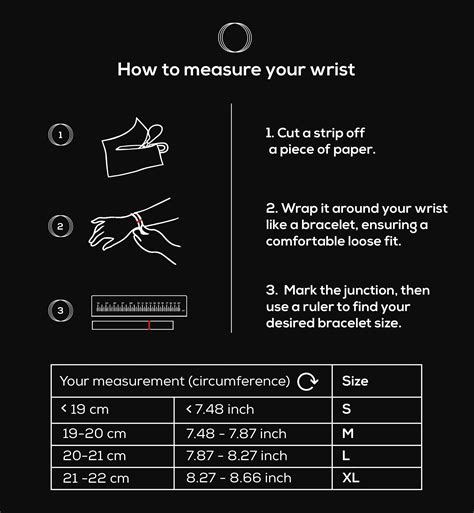 How to measure your wrist

1

2

3

1. Cut a strip off a piece of paper.

2. Wrap it around your wrist like a bracelet, ensuring a comfortable loose fit.

3. Mark the junction, then use a ruler to find your desired bracelet size.

| Your measurement (circumference) | | Size |
|---|---|---|
| < 19 cm | < 7.48 inch | S |
| 19-20 cm | 7.48 - 7.87 inch | M |
| 20-21 cm | 7.87 - 8.27 inch | L |
| 21 -22 cm | 8.27 - 8.66 inch | XL |