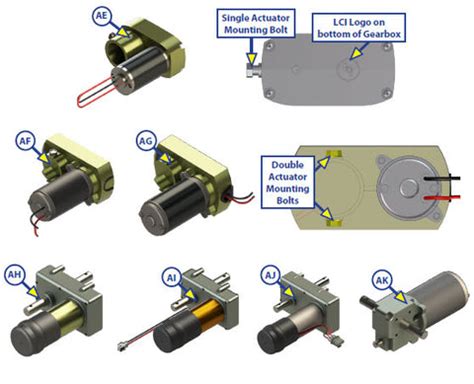 AE

Single Actuator Mounting Bolt

LCI Logo on bottom of Gearbox

AF

AG

Double Actuator Mounting Bolts

AH

AI

AJ

AK