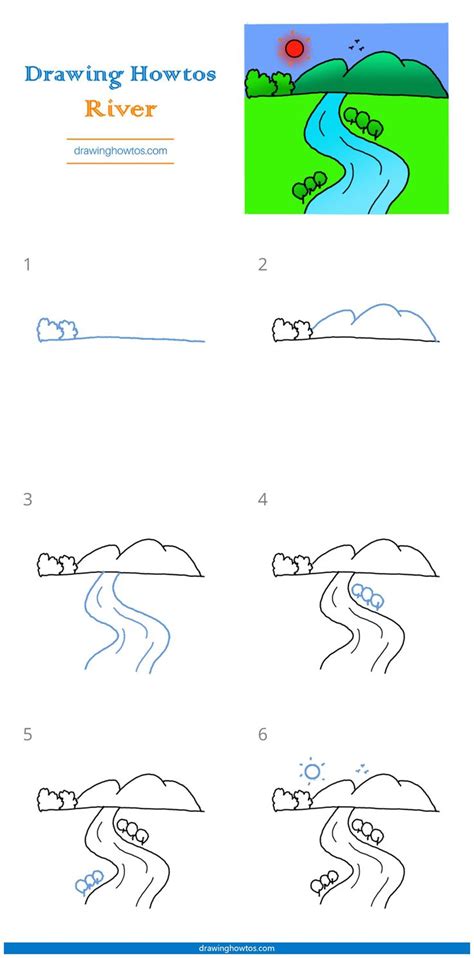 Drawing Howtos
River
drawinghowtos.com

1

2

3

4

5

6

drawinghowtos.com