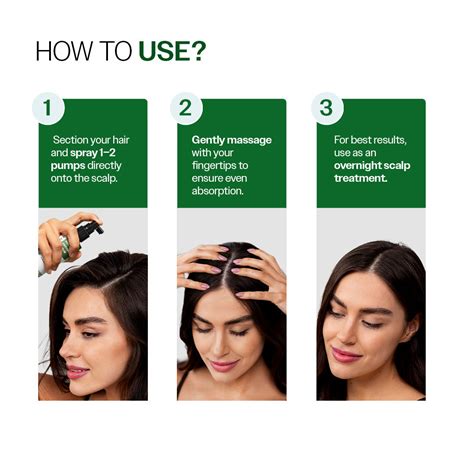 HOW TO USE?

1

Section your hair and spray 1–2 pumps directly onto the scalp.

2

Gently massage with your fingertips to ensure even absorption.

3

For best results, use as an overnight scalp treatment.