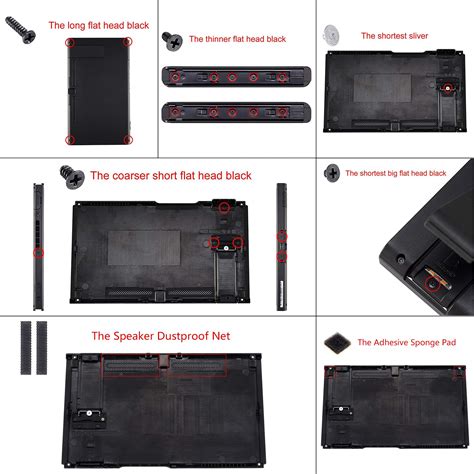 The long flat head black

The thinner flat head black

The shortest sliver

The coarser short flat head black

The shortest big flat head black

The Speaker Dustproof Net

The Adhesive Sponge Pad