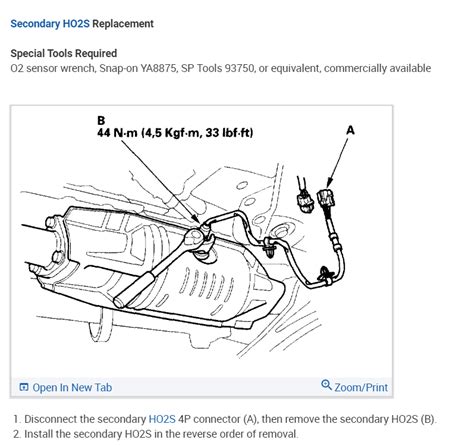 Secondary HO2S Replacement

Special Tools Required
O2 sensor wrench, Snap-on YA8875, SP Tools 93750, or equivalent, commercially available

B
44 N·m (4,5 Kgf·m, 33 lbf·ft)

A

Open In New Tab

Zoom/Print

1. Disconnect the secondary HO2S 4P connector (A), then remove the secondary HO2S (B).
2. Install the secondary HO2S in the reverse order of removal.