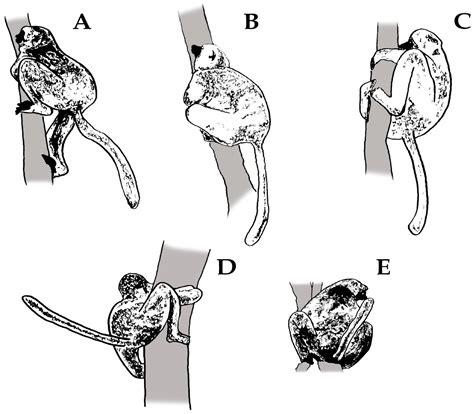 A

B

C

D

E