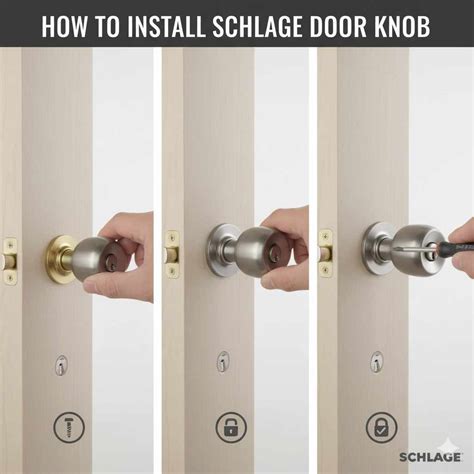 HOW TO INSTALL SCHLAGE DOOR KNOB

SCHLAGE