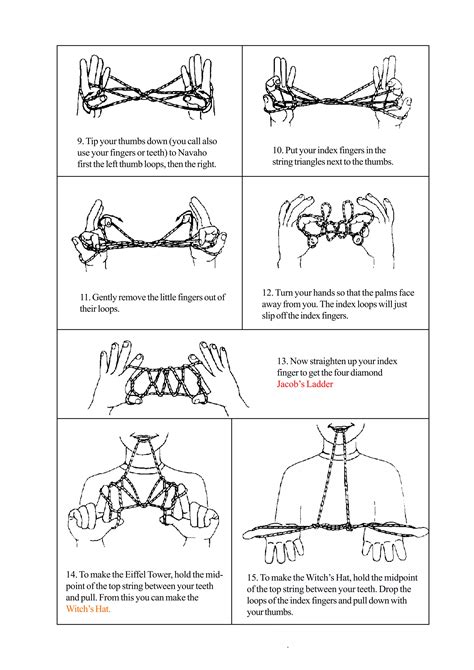 9. Tip your thumbs down (you call also use your fingers or teeth) to Navaho first the left thumb loops, then the right.

10. Put your index fingers in the string triangles next to the thumbs.

11. Gently remove the little fingers out of their loops.

12. Turn your hands so that the palms face away from you. The index loops will just slip off the index fingers.

13. Now straighten up your index finger to get the four diamond Jacob's Ladder

14. To make the Eiffel Tower, hold the midpoint of the top string between your teeth and pull. From this you can make the Witch's Hat.

15. To make the Witch's Hat, hold the midpoint of the top string between your teeth. Drop the loops of the index fingers and pull down with your thumbs.