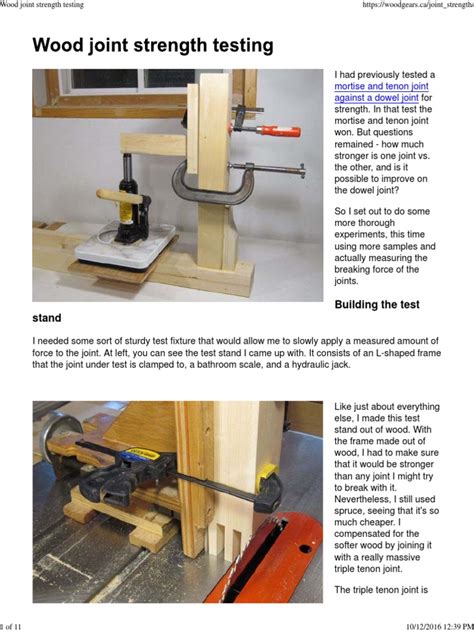 Wood joint strength testing https://woodgears.ca/joint_strength

Wood joint strength testing

I had previously tested a mortise and tenon joint against a dowel joint for strength. In that test the mortise and tenon joint won. But questions remained - how much stronger is one joint vs. the other, and is it possible to improve on the dowel joint?

So I set out to do some more thorough experiments, this time using more samples and actually measuring the breaking force of the joints.

Building the test stand

I needed some sort of sturdy test fixture that would allow me to slowly apply a measured amount of force to the joint. At left, you can see the test stand I came up with. It consists of an L-shaped frame that the joint under test is clamped to, a bathroom scale, and a hydraulic jack.

Like just about everything else, I made this test stand out of wood. With the frame made out of wood, I had to make sure that it would be stronger than any joint I might try to break with it. Nevertheless, I still used spruce, seeing that it's so much cheaper. I compensated for the softer wood by joining it with a really massive triple tenon joint.

The triple tenon joint is

1 of 11 10/12/2016 12:39 PM