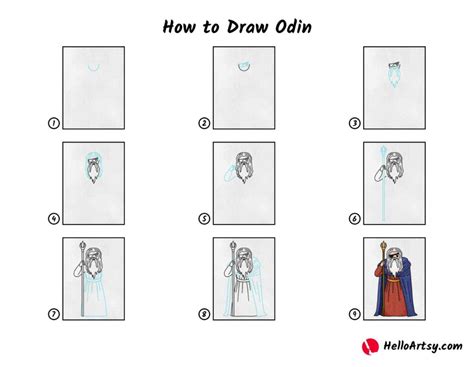 How to Draw Odin

1
2
3
4
5
6
7
8
9

HelloArtsy.com