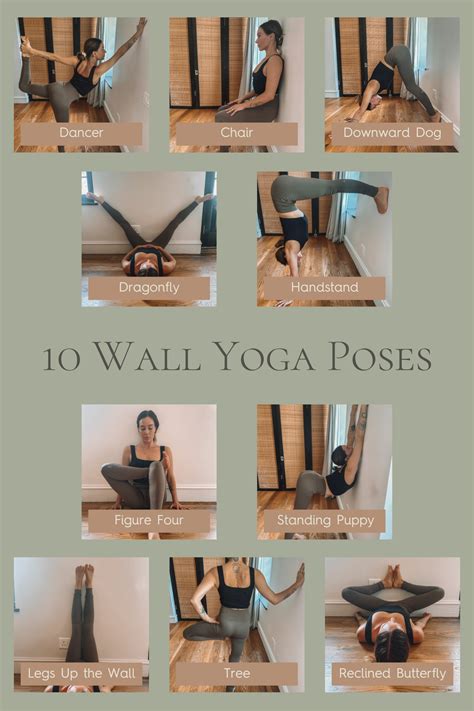 Dancer

Chair

Downward Dog

Dragonfly

Handstand

10 Wall Yoga Poses

Figure Four

Standing Puppy

Legs Up the Wall

Tree

Reclined Butterfly