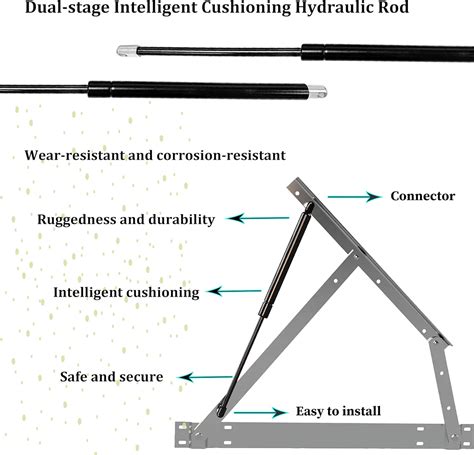 Dual-stage Intelligent Cushioning Hydraulic Rod

Wear-resistant and corrosion-resistant

Connector

Ruggedness and durability

Intelligent cushioning

Safe and secure

Easy to install