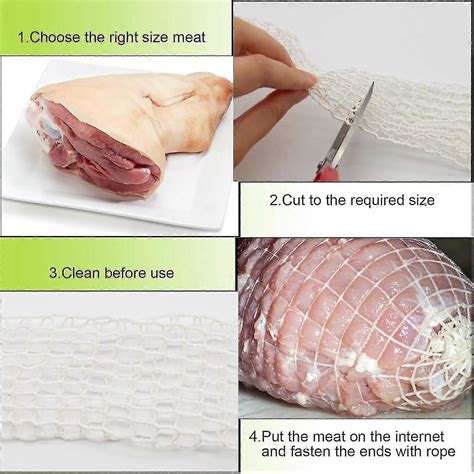 1.Choose the right size meat

2.Cut to the required size

3.Clean before use

4.Put the meat on the internet and fasten the ends with rope