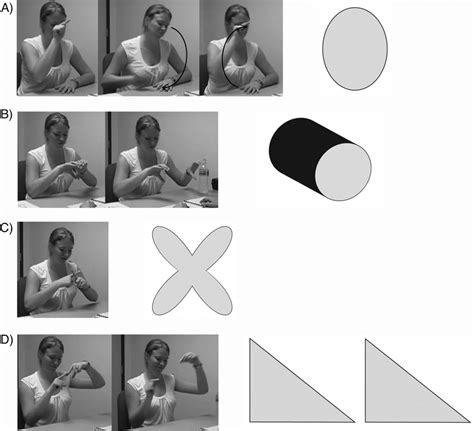 A)

B)

C)

D)