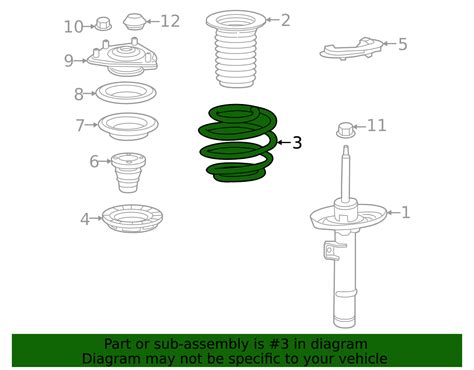 10
12
2
5
9
8
7
3
11
6
4
1

Part or sub-assembly is #3 in diagram
Diagram may not be specific to your vehicle