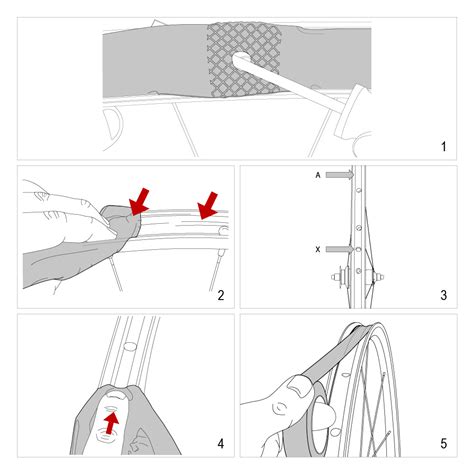 1

2

A

X

3

4

5