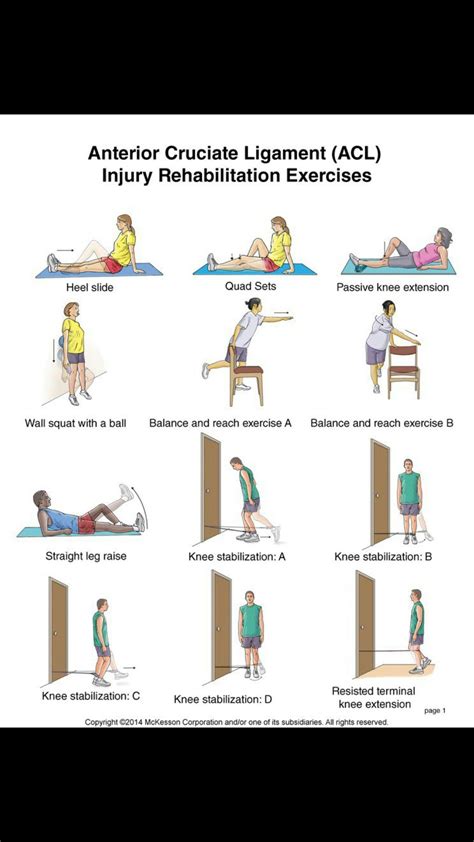 Anterior Cruciate Ligament (ACL)
Injury Rehabilitation Exercises

Heel slide

Quad Sets

Passive knee extension

Wall squat with a ball

Balance and reach exercise A

Balance and reach exercise B

Straight leg raise

Knee stabilization: A

Knee stabilization: B

Knee stabilization: C

Knee stabilization: D

Resisted terminal knee extension

page 1

Copyright ©2014 McKesson Corporation and/or one of its subsidiaries. All rights reserved.