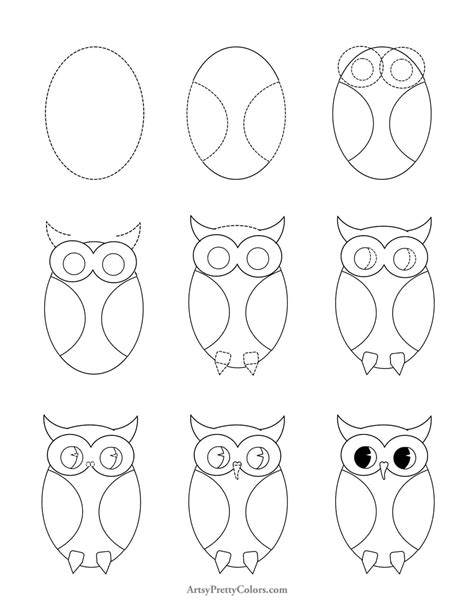 ArtsyPrettyColors.com