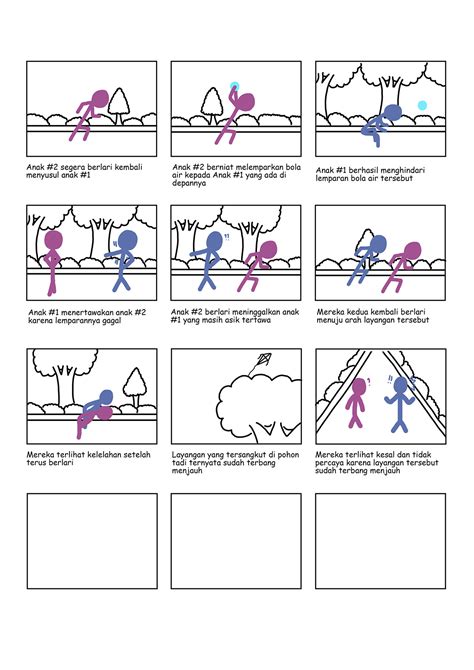 Anak #2 segera berlari kembali menyusul anak #1

Anak #2 berniat melemparkan bola air kepada Anak #1 yang ada di depannya

Anak #1 berhasil menghindari lemparan bola air tersebut

Anak #1 menertawakan anak #2 karena lemparannya gagal

Anak #2 berlari meninggalkan anak #1 yang masih asik tertawa

Mereka kedua kembali berlari menuju arah layangan tersebut

Mereka terlihat kelelahan setelah terus berlari

Layangan yang tersangkut di pohon tadi ternyata sudah terbang menjauh

Mereka terlihat kesal dan tidak percaya karena layangan tersebut sudah terbang menjauh