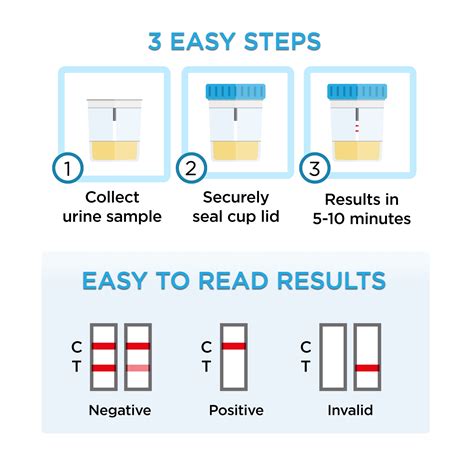 3 EASY STEPS

1
Collect urine sample

2
Securely seal cup lid

3
Results in 5-10 minutes

EASY TO READ RESULTS

C
T
Negative

C
T
Positive

C
T
Invalid