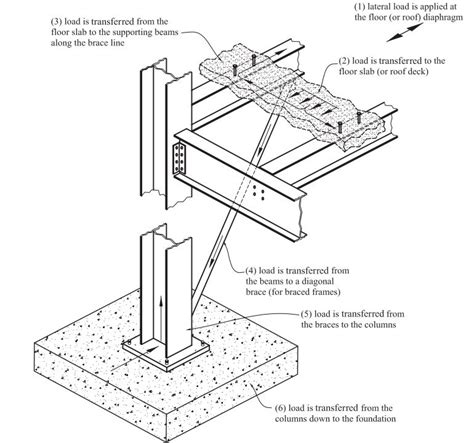 (1) lateral load is applied at the floor (or roof) diaphragm

(3) load is transferred from the floor slab to the supporting beams along the brace line

(2) load is transferred to the floor slab (or roof deck)

(4) load is transferred from the beams to a diagonal brace (for braced frames)

(5) load is transferred from the braces to the columns

(6) load is transferred from the columns down to the foundation