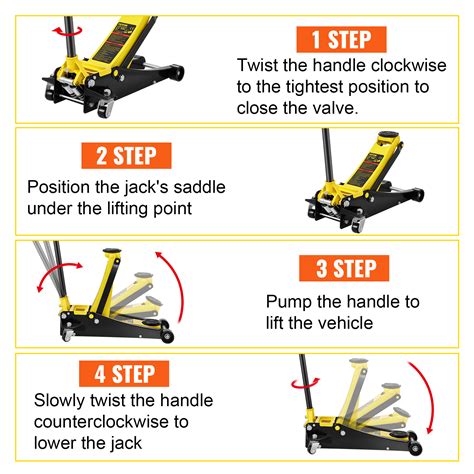 1 STEP

Twist the handle clockwise to the tightest position to close the valve.

2 STEP

Position the jack's saddle under the lifting point

3 STEP

Pump the handle to lift the vehicle

4 STEP

Slowly twist the handle counterclockwise to lower the jack