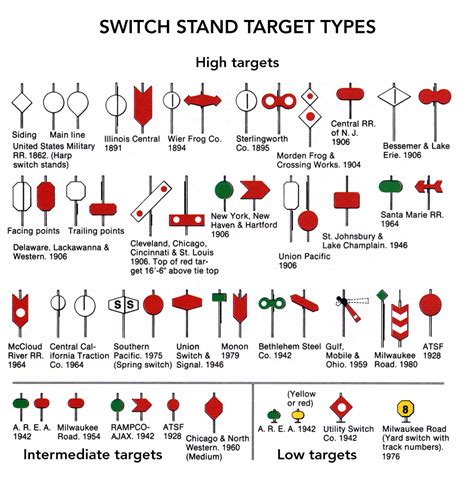 SWITCH STAND TARGET TYPES

High targets

Siding Main line
United States Military RR. 1862. (Harp switch stands)

Illinois Central 1891

Wier Frog Co. 1894

Sterlingworth Co. 1895

Morden Frog & Crossing Works. 1904

Central RR. of N. J. 1906

Bessemer & Lake Erie. 1906

Facing points Trailing points
Delaware, Lackawanna & Western. 1906

Cleveland, Chicago, Cincinnati & St. Louis 1906. Top of red target 16'-6" above tie top

New York, New Haven & Hartford 1906

Union Pacific 1906

St. Johnsbury & Lake Champlain. 1946

Santa Marie RR. 1964

McCloud River RR. 1964

Central California Traction Co. 1964

S S
Southern Pacific. 1975 (Spring switch)

Union Switch & Signal. 1946

Monon 1979

Bethlehem Steel Co. 1942

Gulf, Mobile & Ohio. 1959

Milwaukee Road. 1980

ATSF 1928

A. R. E. A. 1942

Milwaukee Road. 1954

RAMPCO-AJAX. 1942

ATSF 1928

Chicago & North Western. 1960 (Medium)

Intermediate targets

(Yellow or red)
A. R. E. A. 1942

Utility Switch Co. 1942

8
Milwaukee Road (Yard switch with track numbers). 1976

Low targets