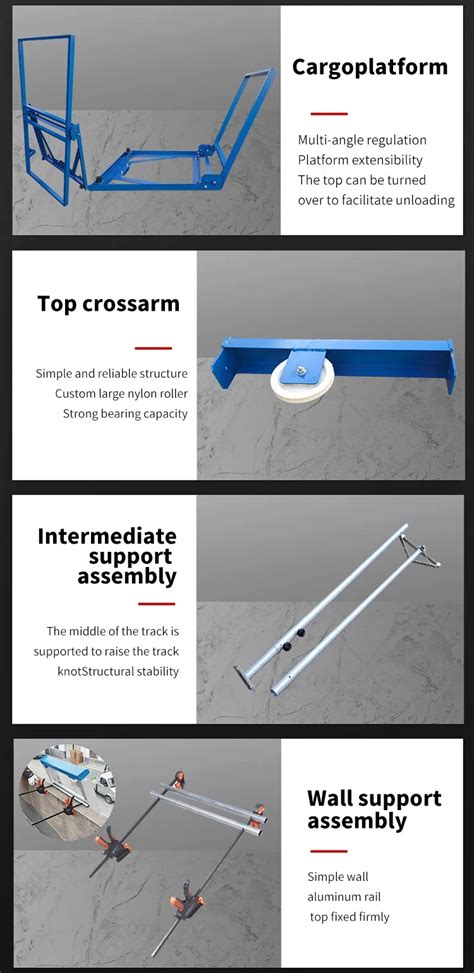 Cargoplatform

Multi-angle regulation
Platform extensibility
The top can be turned over to facilitate unloading

Top crossarm

Simple and reliable structure
Custom large nylon roller
Strong bearing capacity

Intermediate support assembly

The middle of the track is supported to raise the track knotStructural stability

Wall support assembly

Simple wall
aluminum rail
top fixed firmly