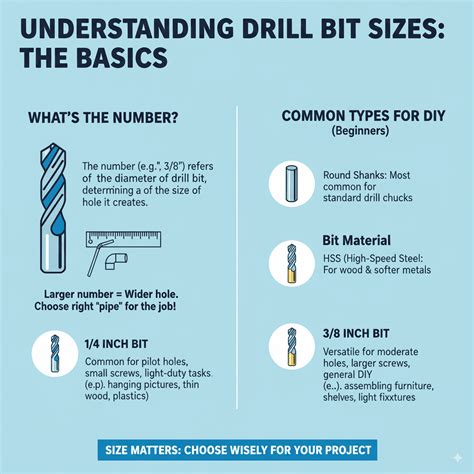 UNDERSTANDING DRILL BIT SIZES: THE BASICS

WHAT'S THE NUMBER?

The number (e.g.", 3/8") refers of the diameter of drill bit, determining a of the size of hole it creates.

Larger number = Wider hole. Choose right "pipe" for the job!

1/4 INCH BIT

Common for pilot holes, small screws, light-duty tasks (e.p). hanging pictures, thin wood, plastics)

COMMON TYPES FOR DIY
(Beginners)

Round Shanks: Most common for standard drill chucks

Bit Material

HSS (High-Speed Steel: For wood & softer metals

3/8 INCH BIT

Versatile for moderate holes, larger screws, general DIY (e..). assembling furniture, shelves, light fixxtures

SIZE MATTERS: CHOOSE WISELY FOR YOUR PROJECT