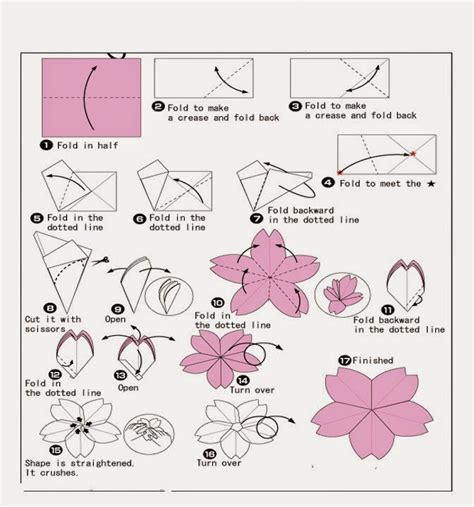 1 Fold in half

2 Fold to make a crease and fold back

3 Fold to make a crease and fold back

4 Fold to meet the ★

5 Fold in the dotted line

6 Fold in the dotted line

7 Fold backward in the dotted line

8 Cut it with scissors

9 Open

10 Fold in the dotted line

11 Fold backward in the dotted line

12 Fold in the dotted line

13 Open

14 Turn over

15 Shape is straightened. It crushes.

16 Turn over

17 Finished