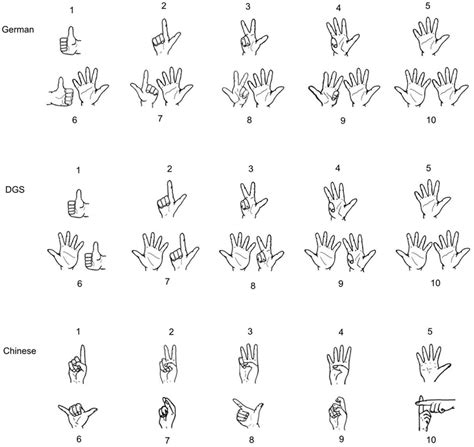 German

1 2 3 4 5

6 7 8 9 10

DGS

1 2 3 4 5

6 7 8 9 10

Chinese

1 2 3 4 5

6 7 8 9 10