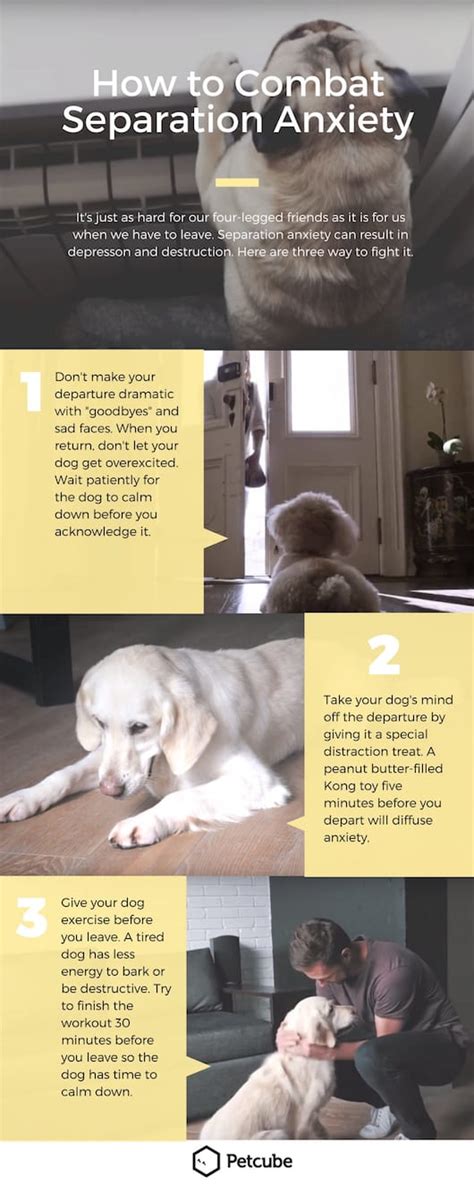 How to Combat Separation Anxiety

It's just as hard for our four-legged friends as it is for us when we have to leave. Separation anxiety can result in depresson and destruction. Here are three way to fight it.

1

Don't make your departure dramatic with "goodbyes" and sad faces. When you return, don't let your dog get overexcited. Wait patiently for the dog to calm down before you acknowledge it.

2

Take your dog's mind off the departure by giving it a special distraction treat. A peanut butter-filled Kong toy five minutes before you depart will diffuse anxiety.

3

Give your dog exercise before you leave. A tired dog has less energy to bark or be destructive. Try to finish the workout 30 minutes before you leave so the dog has time to calm down.

Petcube